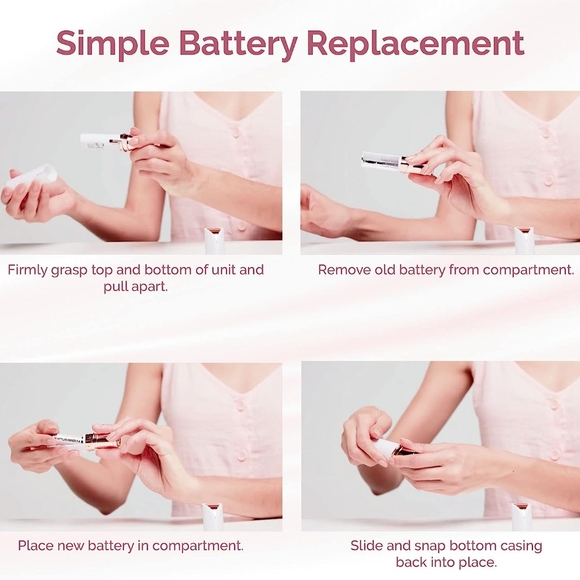 Simple Battery Replacement

Firmly grasp top and bottom of unit and pull apart.

Remove old battery from compartment.

Place new battery in compartment.

Slide and snap bottom casing back into place.